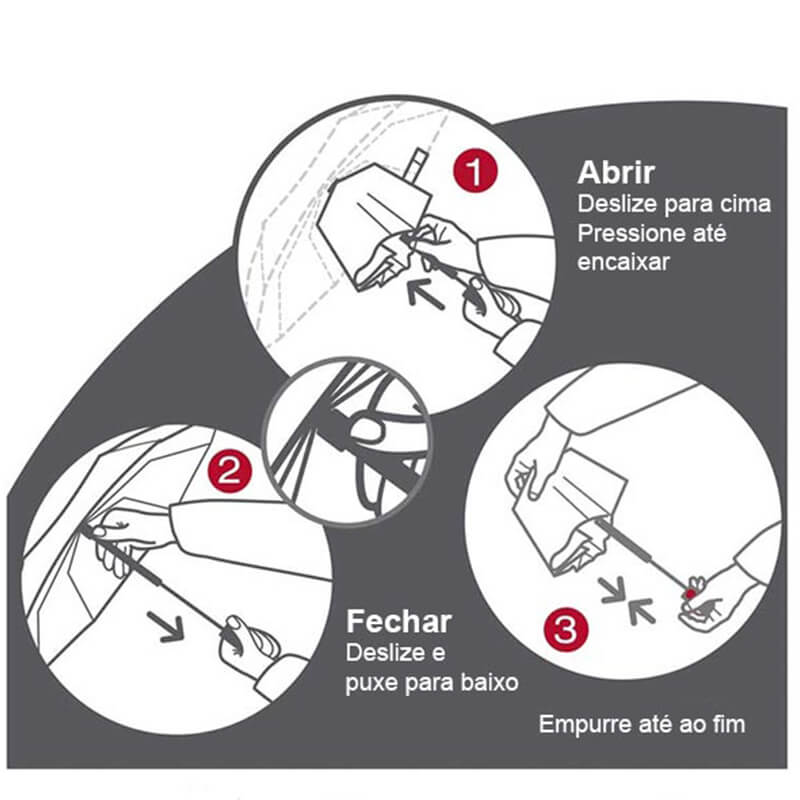 1

Abrir
Deslize para cima
Pressione até encaixar

2

Fechar
Deslize e puxe para baixo

3

Empurre até ao fim