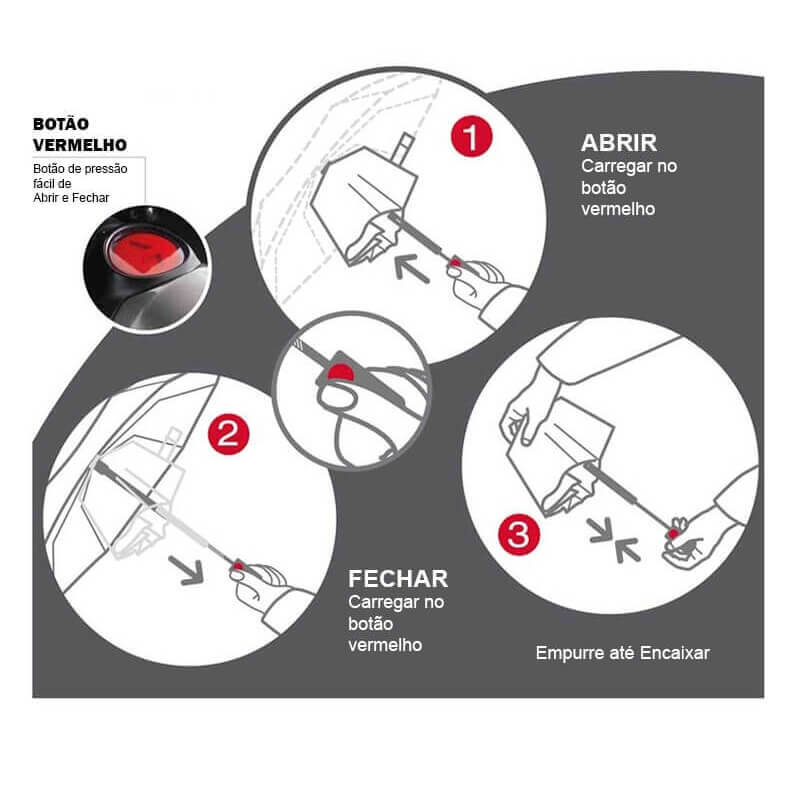 BOTÃO VERMELHO

Botão de pressão fácil de Abrir e Fechar

1

ABRIR
Carregar no botão vermelho

2

FECHAR
Carregar no botão vermelho

3

Empurre até Encaixar