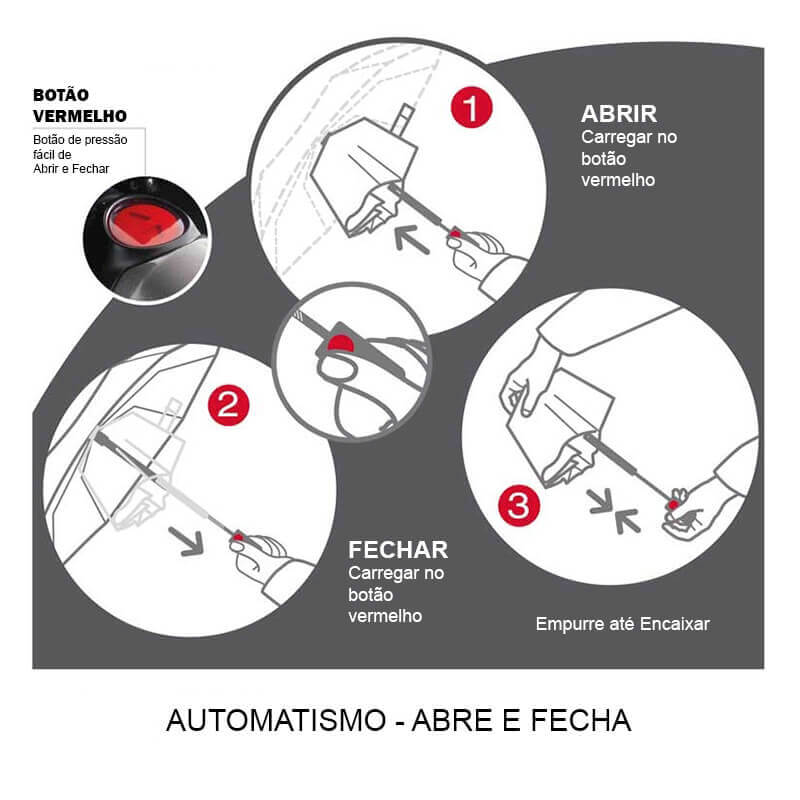 BOTÃO VERMELHO

Botão de pressão fácil de Abrir e Fechar

1

ABRIR
Carregar no botão vermelho

2

FECHAR
Carregar no botão vermelho

3

Empurre até Encaixar

AUTOMATISMO - ABRE E FECHA