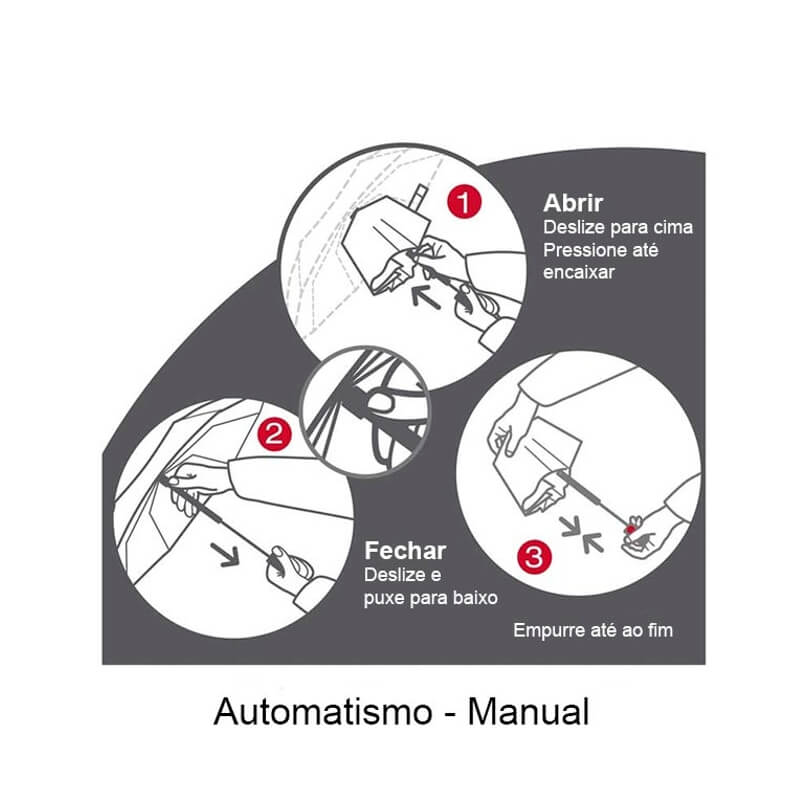 1

Abrir
Deslize para cima
Pressione até encaixar

2

Fechar
Deslize e puxe para baixo

3

Empurre até ao fim

Automatismo - Manual