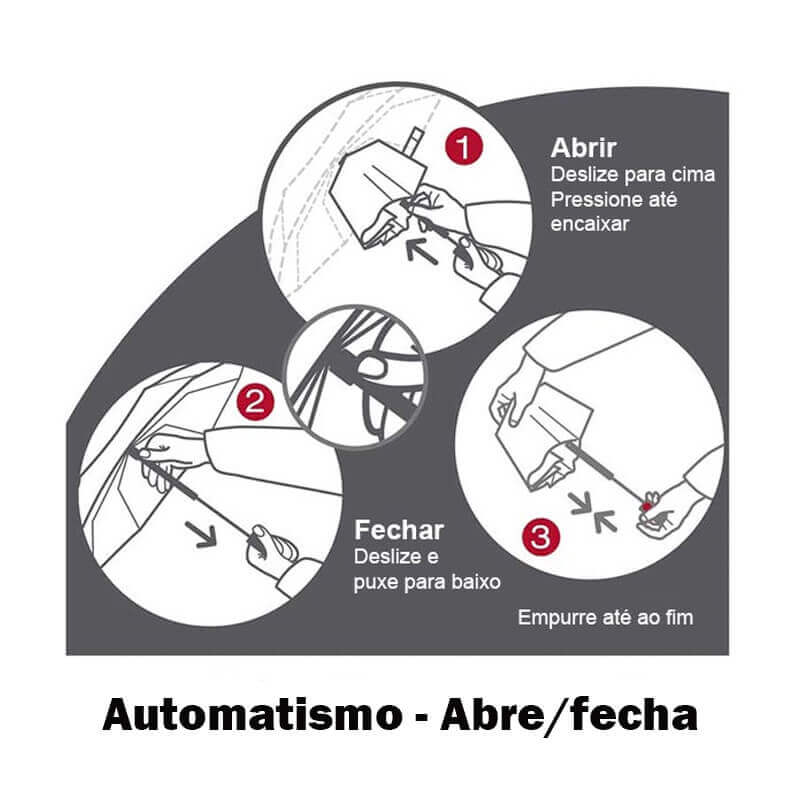 1

Abrir
Deslize para cima
Pressione até encaixar

2

Fechar
Deslize e puxe para baixo

3

Empurre até ao fim

Automatismo - Abre/fecha