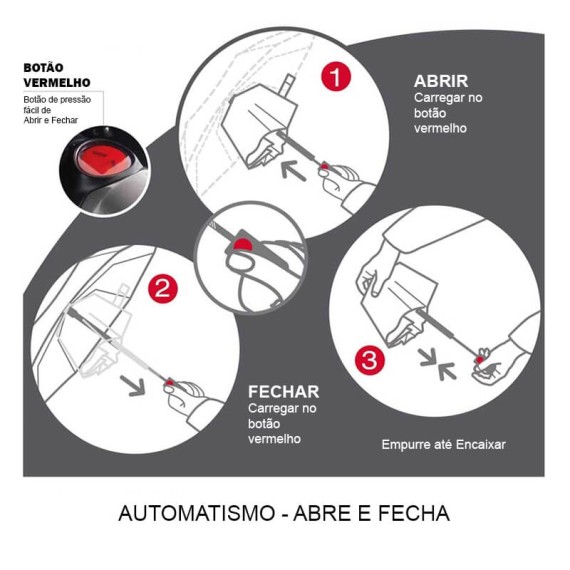 BOTÃO VERMELHO
Botão de pressão fácil de Abrir e Fechar

1

ABRIR
Carregar no botão vermelho

2

FECHAR
Carregar no botão vermelho

3

Empurre até Encaixar

AUTOMATISMO - ABRE E FECHA