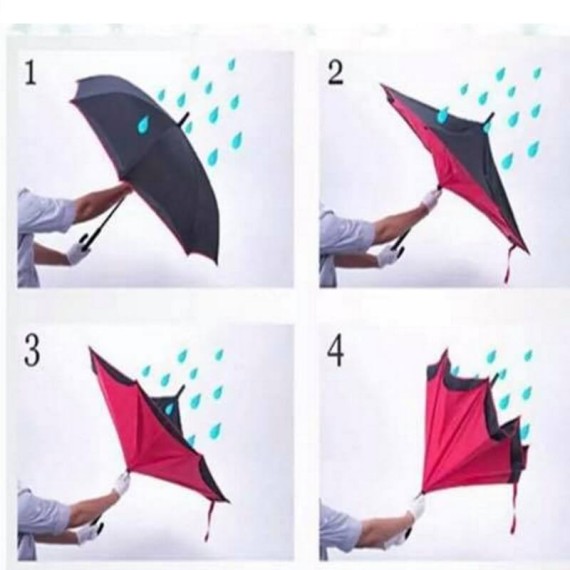 1

2

3

4