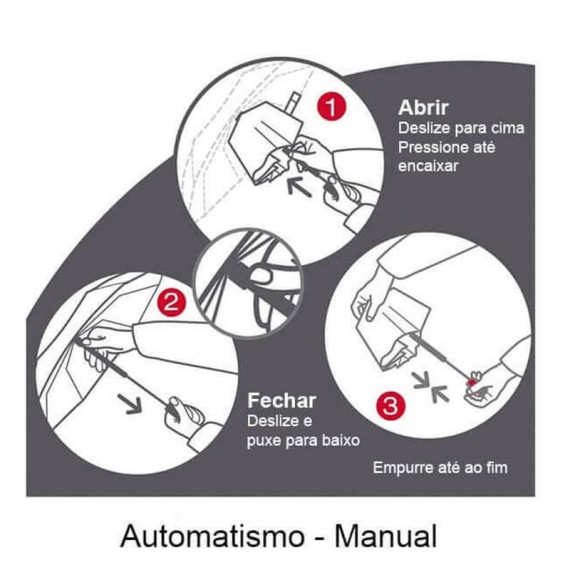 1

Abrir
Deslize para cima
Pressione até encaixar

2

Fechar
Deslize e puxe para baixo

3

Empurre até ao fim

Automatismo - Manual