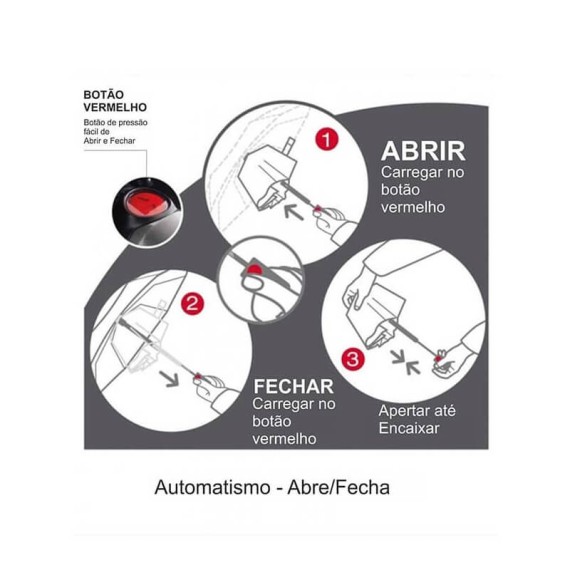 BOTÃO VERMELHO
Botão de pressão fácil de Abrir e Fechar

1
ABRIR
Carregar no botão vermelho

2
FECHAR
Carregar no botão vermelho

3
Apertar até Encaixar

Automatismo - Abre/Fecha