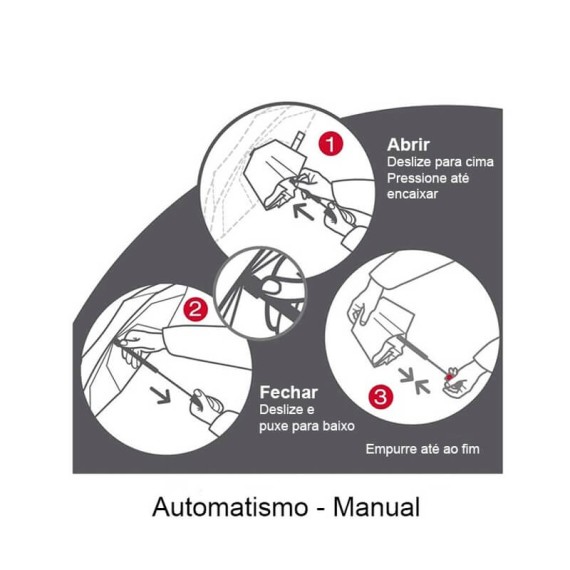 1

Abrir
Deslize para cima
Pressione até encaixar

2

Fechar
Deslize e puxe para baixo

3

Empurre até ao fim

Automatismo - Manual