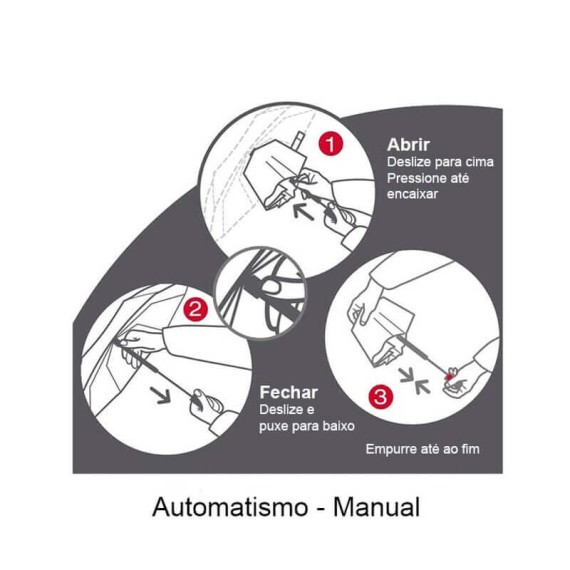 1

Abrir
Deslize para cima
Pressione até encaixar

2

Fechar
Deslize e puxe para baixo

3

Empurre até ao fim

Automatismo - Manual