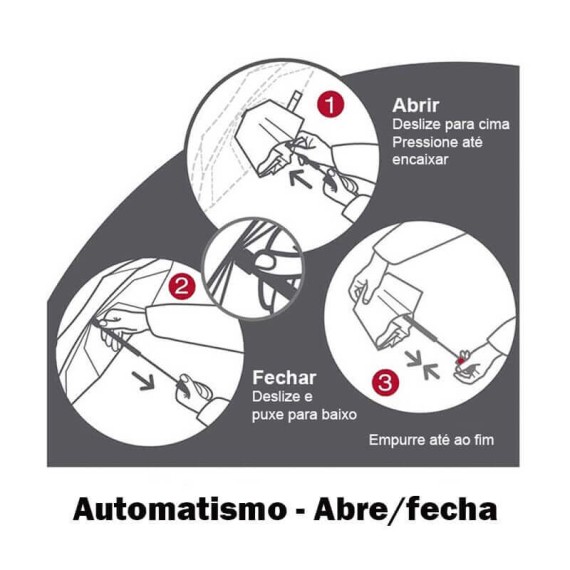 1

Abrir
Deslize para cima
Pressione até encaixar

2

Fechar
Deslize e puxe para baixo

3

Empurre até ao fim

Automatismo - Abre/fecha