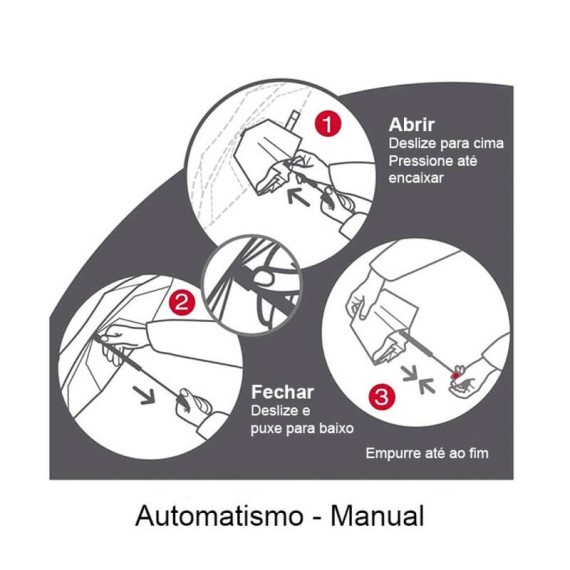 1

Abrir
Deslize para cima
Pressione até encaixar

2

Fechar
Deslize e puxe para baixo

3

Empurre até ao fim

Automatismo - Manual