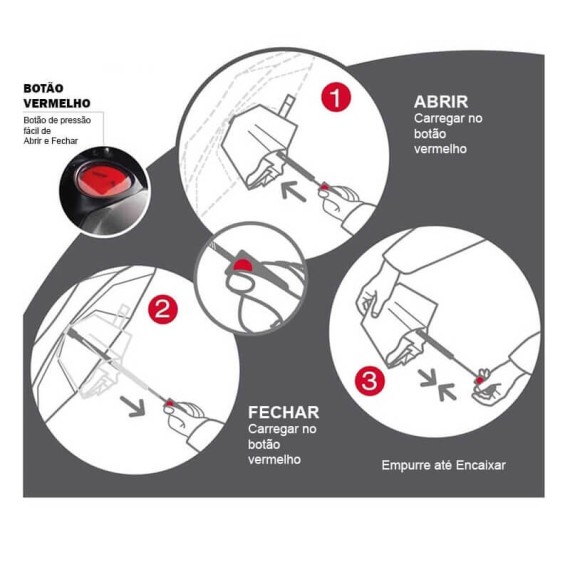 BOTÃO VERMELHO
Botão de pressão fácil de Abrir e Fechar

1
ABRIR
Carregar no botão vermelho

2
FECHAR
Carregar no botão vermelho

3
Empurre até Encaixar