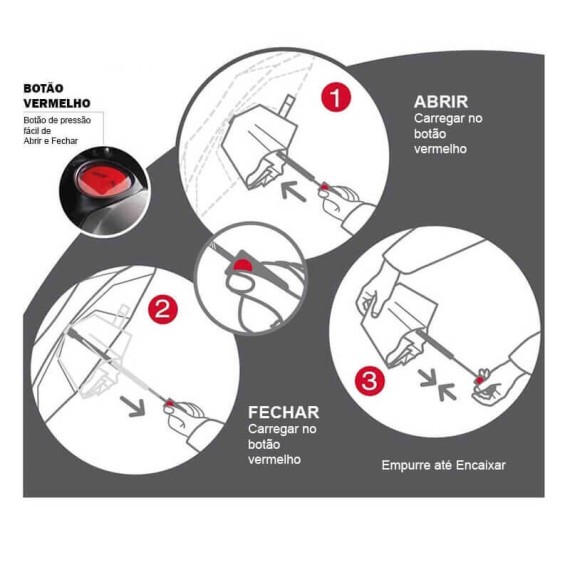 BOTÃO VERMELHO

Botão de pressão fácil de Abrir e Fechar

1

ABRIR
Carregar no botão vermelho

2

FECHAR
Carregar no botão vermelho

3

Empurre até Encaixar