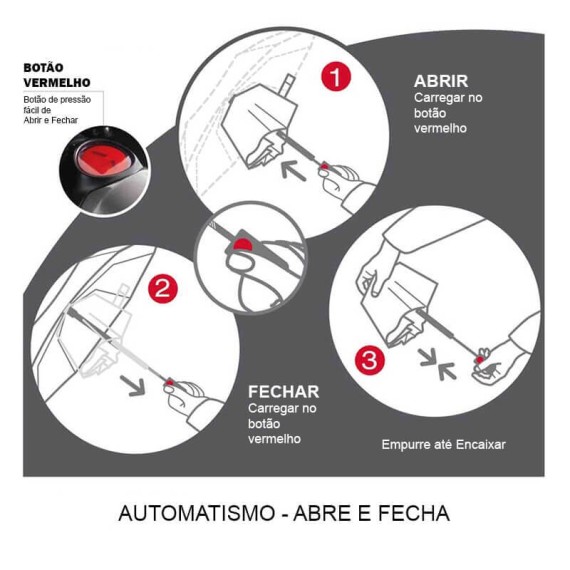 BOTÃO VERMELHO
Botão de pressão fácil de Abrir e Fechar

1

ABRIR
Carregar no botão vermelho

2

FECHAR
Carregar no botão vermelho

3

Empurre até Encaixar

AUTOMATISMO - ABRE E FECHA