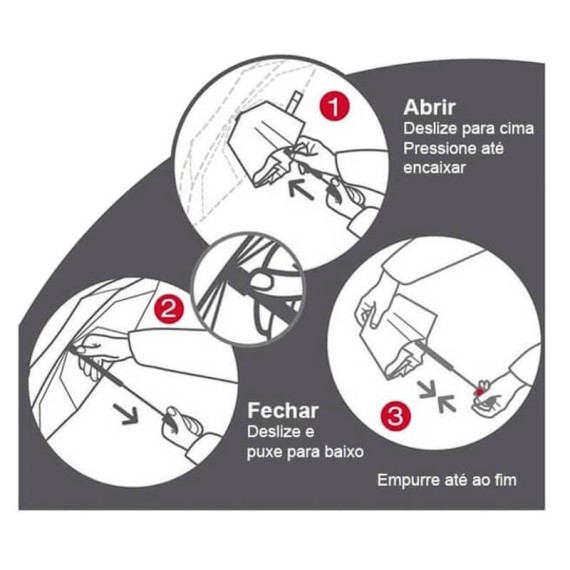 1

Abrir
Deslize para cima
Pressione até encaixar

2

Fechar
Deslize e puxe para baixo

3

Empurre até ao fim