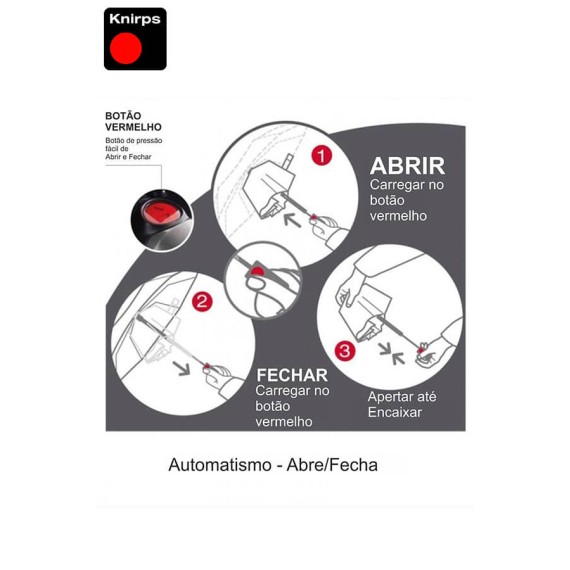 Knirps

BOTÃO VERMELHO
Botão de pressão fácil de Abrir e Fechar

1
ABRIR
Carregar no botão vermelho

2
FECHAR
Carregar no botão vermelho

3
Apertar até Encaixar

Automatismo - Abre/Fecha