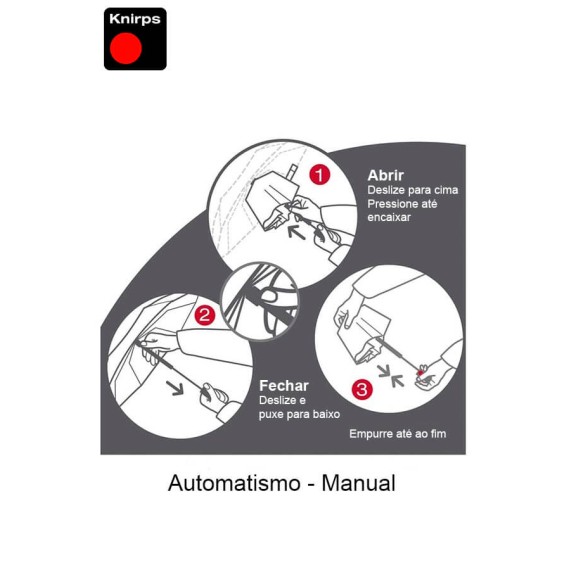 Knirps

1

Abrir
Deslize para cima
Pressione até encaixar

2

Fechar
Deslize e puxe para baixo

3

Empurre até ao fim

Automatismo - Manual